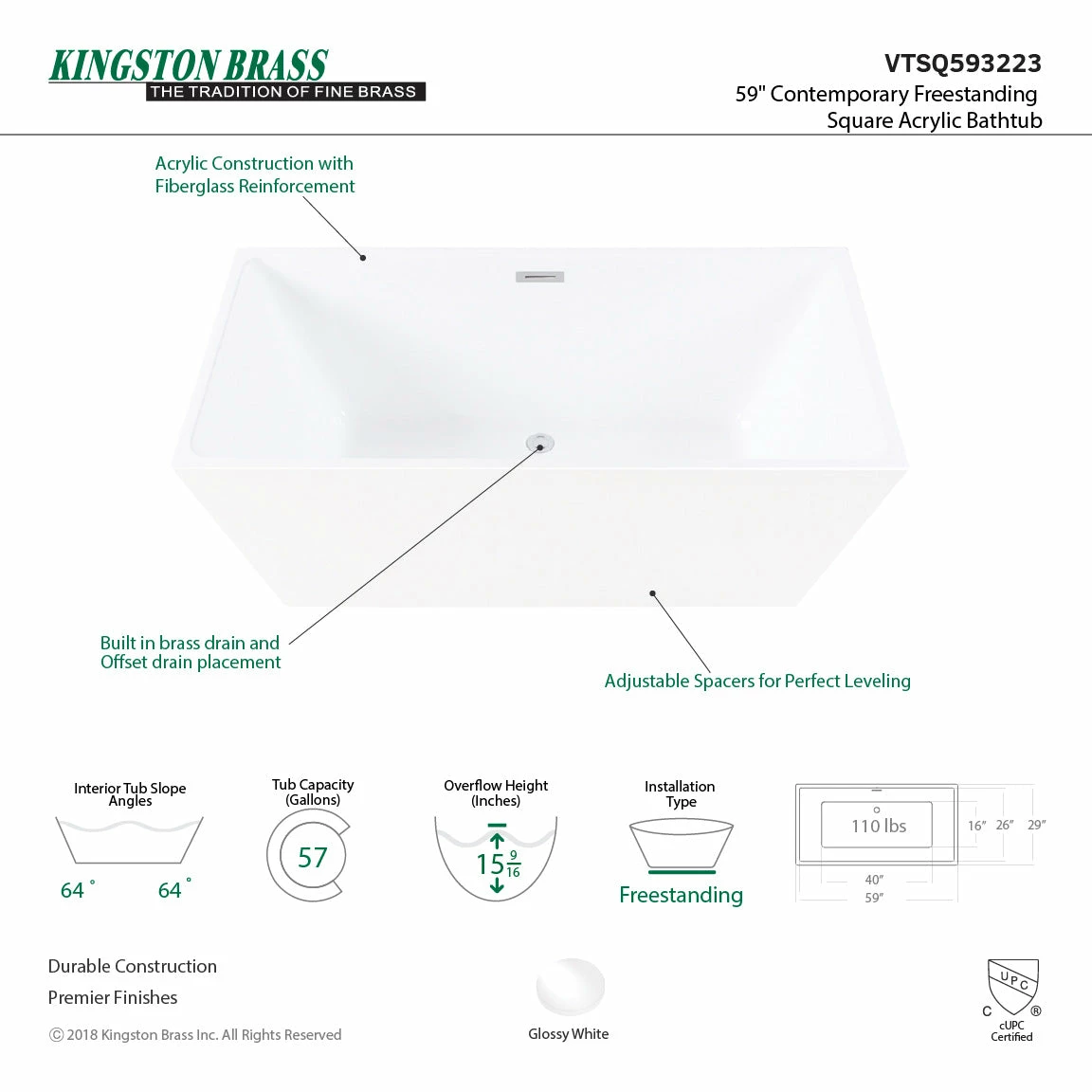 KINGSTON BRASS
THE TRADITION OF FINE BRASS

VTSQ593223
59" Contemporary Freestanding Square Acrylic Bathtub

Acrylic Construction with Fiberglass Reinforcement

Built in brass drain and Offset drain placement

Adjustable Spacers for Perfect Leveling

Interior Tub Slope Angles
64 ° 64 °

Tub Capacity (Gallons)
57

Overflow Height (Inches)
$15\frac{9}{16}$

Installation Type
Freestanding

110 lbs
16" 26" 29"
40"
59"

Durable Construction
Premier Finishes

© 2018 Kingston Brass Inc. All Rights Reserved

Glossy White

UPC
C ®
cUPC Certified