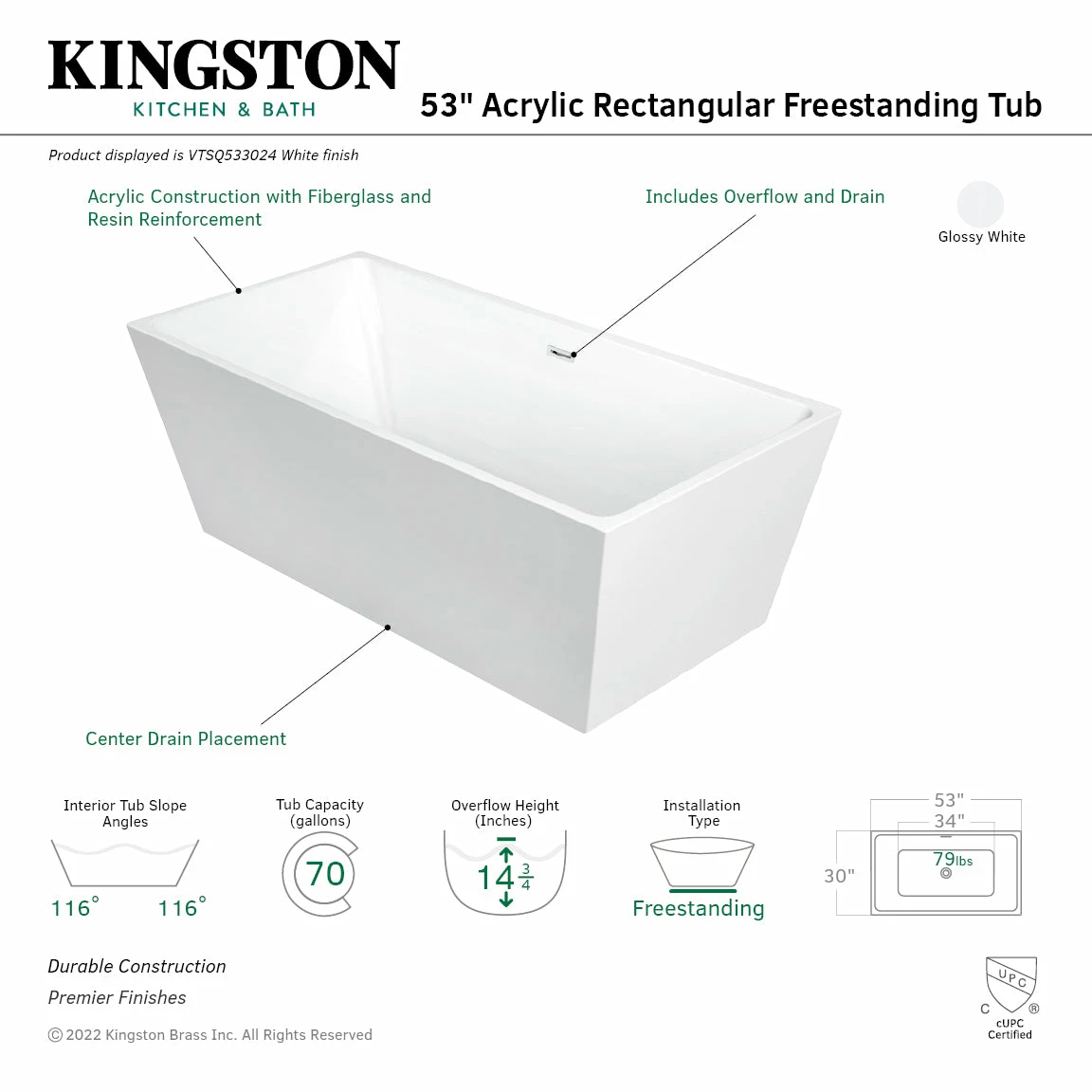 KINGSTON
KITCHEN & BATH

53" Acrylic Rectangular Freestanding Tub

Product displayed is VTSQ533024 White finish

Acrylic Construction with Fiberglass and Resin Reinforcement

Includes Overflow and Drain

Glossy White

Center Drain Placement

Interior Tub Slope Angles
116° 116°

Tub Capacity (gallons)
70

Overflow Height (Inches)
$14\frac{3}{4}$

Installation Type
Freestanding

53"
34"
30"
79lbs

Durable Construction
Premier Finishes

© 2022 Kingston Brass Inc. All Rights Reserved

UPC
C ®
cUPC Certified