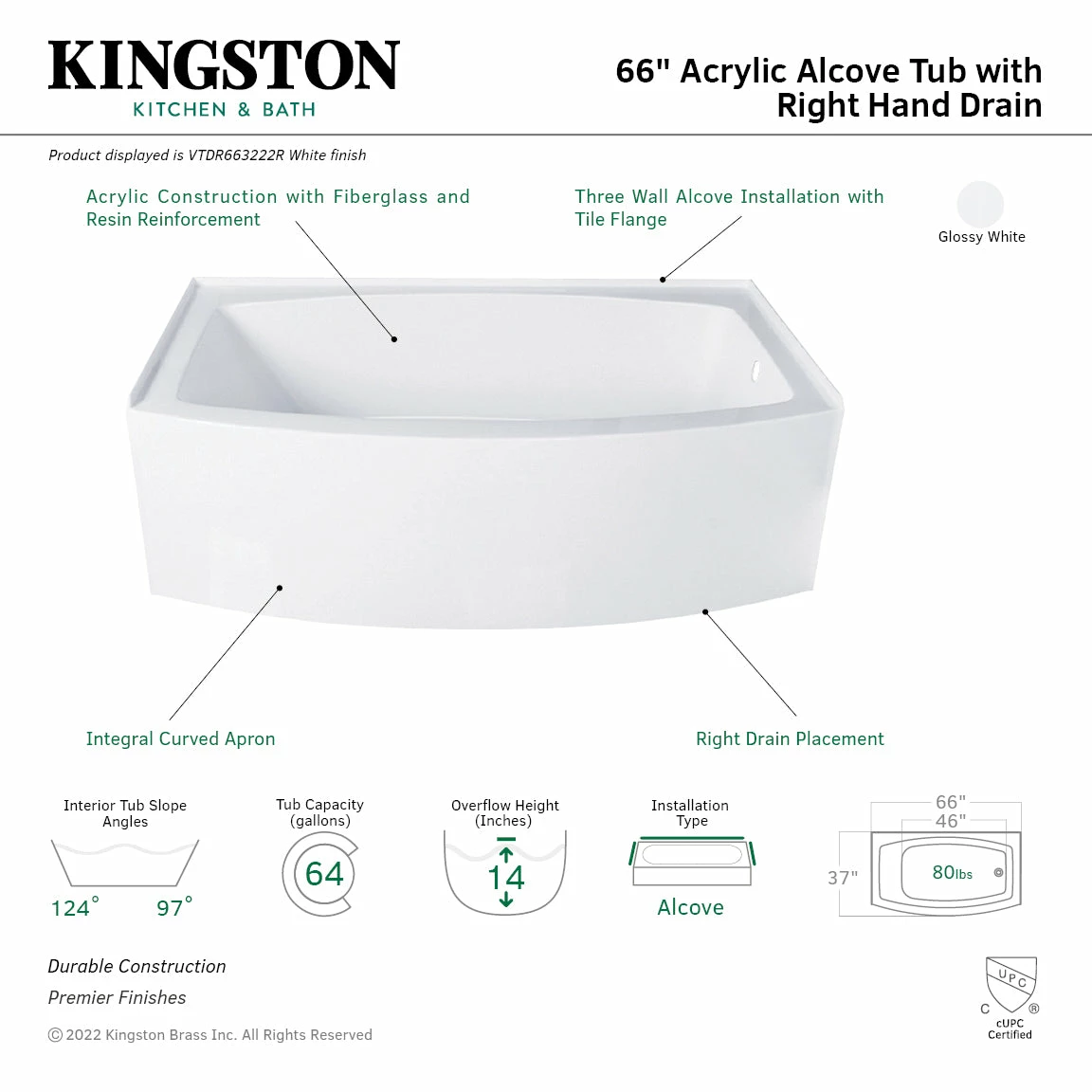 KINGSTON
KITCHEN & BATH

66" Acrylic Alcove Tub with Right Hand Drain

Product displayed is VTDR663222R White finish

Acrylic Construction with Fiberglass and Resin Reinforcement

Three Wall Alcove Installation with Tile Flange

Glossy White

Integral Curved Apron

Right Drain Placement

Interior Tub Slope Angles
124° 97°

Tub Capacity (gallons)
64

Overflow Height (Inches)
14

Installation Type
Alcove

66"
46"
37"
80lbs

Durable Construction
Premier Finishes

© 2022 Kingston Brass Inc. All Rights Reserved

UPC
C ®
cUPC Certified