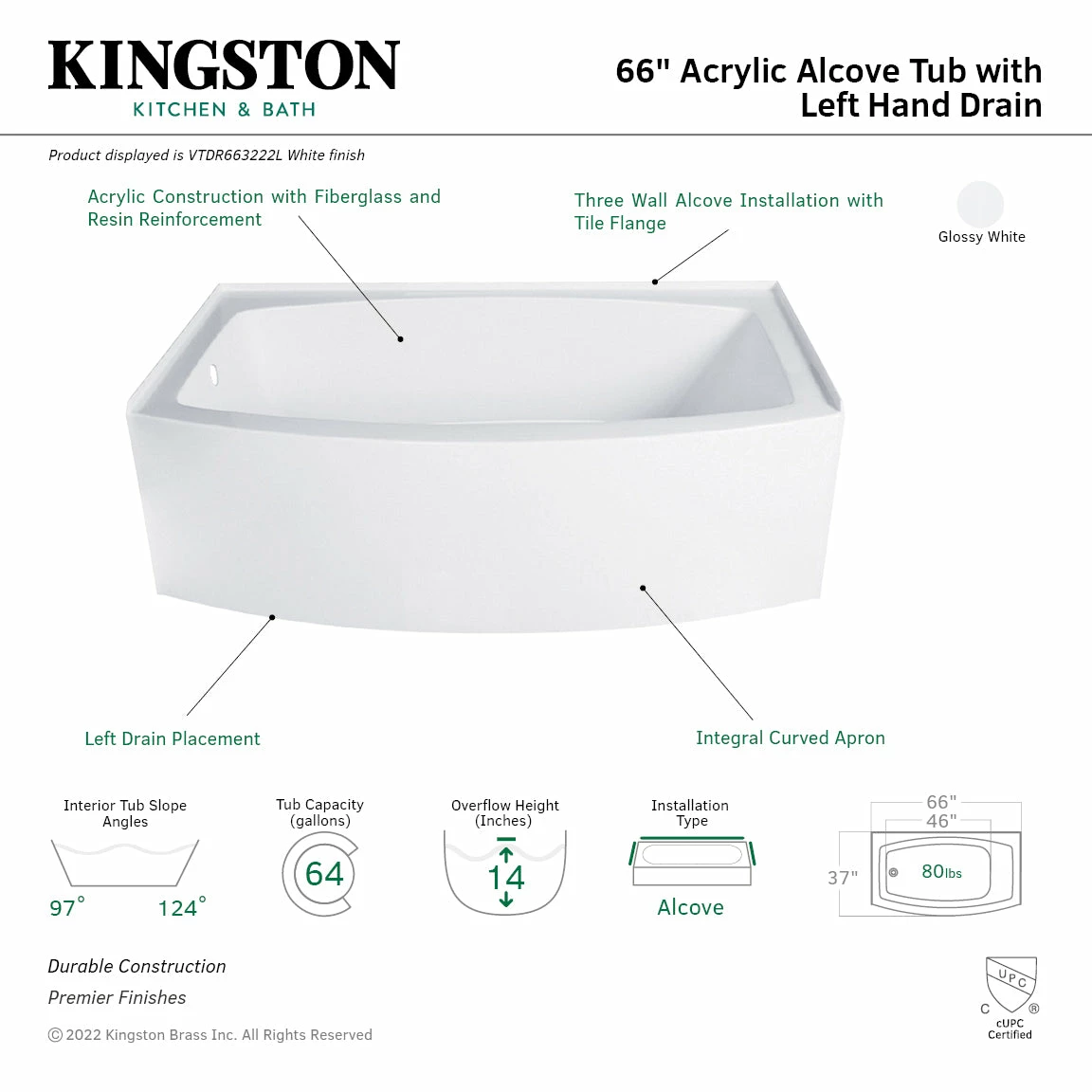 KINGSTON
KITCHEN & BATH

66" Acrylic Alcove Tub with Left Hand Drain

Product displayed is VTDR663222L White finish

Acrylic Construction with Fiberglass and Resin Reinforcement

Three Wall Alcove Installation with Tile Flange

Glossy White

Left Drain Placement

Integral Curved Apron

Interior Tub Slope Angles
97° 124°

Tub Capacity (gallons)
64

Overflow Height (Inches)
14

Installation Type
Alcove

66"
46"
37"
80lbs

Durable Construction
Premier Finishes

© 2022 Kingston Brass Inc. All Rights Reserved

UPC
C ®
cUPC Certified