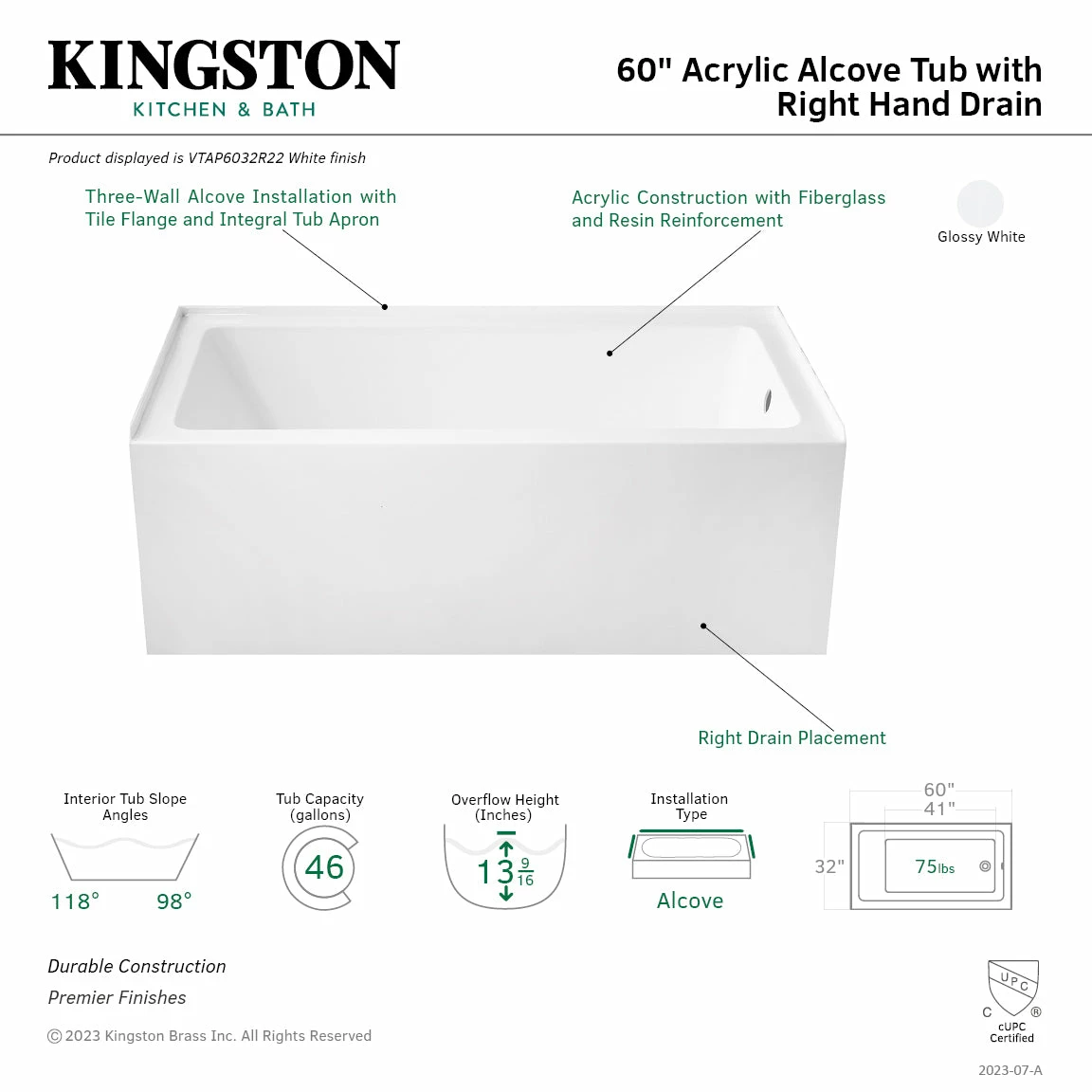 KINGSTON
KITCHEN & BATH

60" Acrylic Alcove Tub with Right Hand Drain

Product displayed is VTAP6032R22 White finish

Three-Wall Alcove Installation with Tile Flange and Integral Tub Apron

Acrylic Construction with Fiberglass and Resin Reinforcement

Glossy White

Right Drain Placement

Interior Tub Slope Angles
118° 98°

Tub Capacity (gallons)
46

Overflow Height (Inches)
$13\frac{9}{16}$

Installation Type
Alcove

60"
41"
32"
75lbs

Durable Construction
Premier Finishes

©2023 Kingston Brass Inc. All Rights Reserved

UPC
C ®
cUPC Certified

2023-07-A