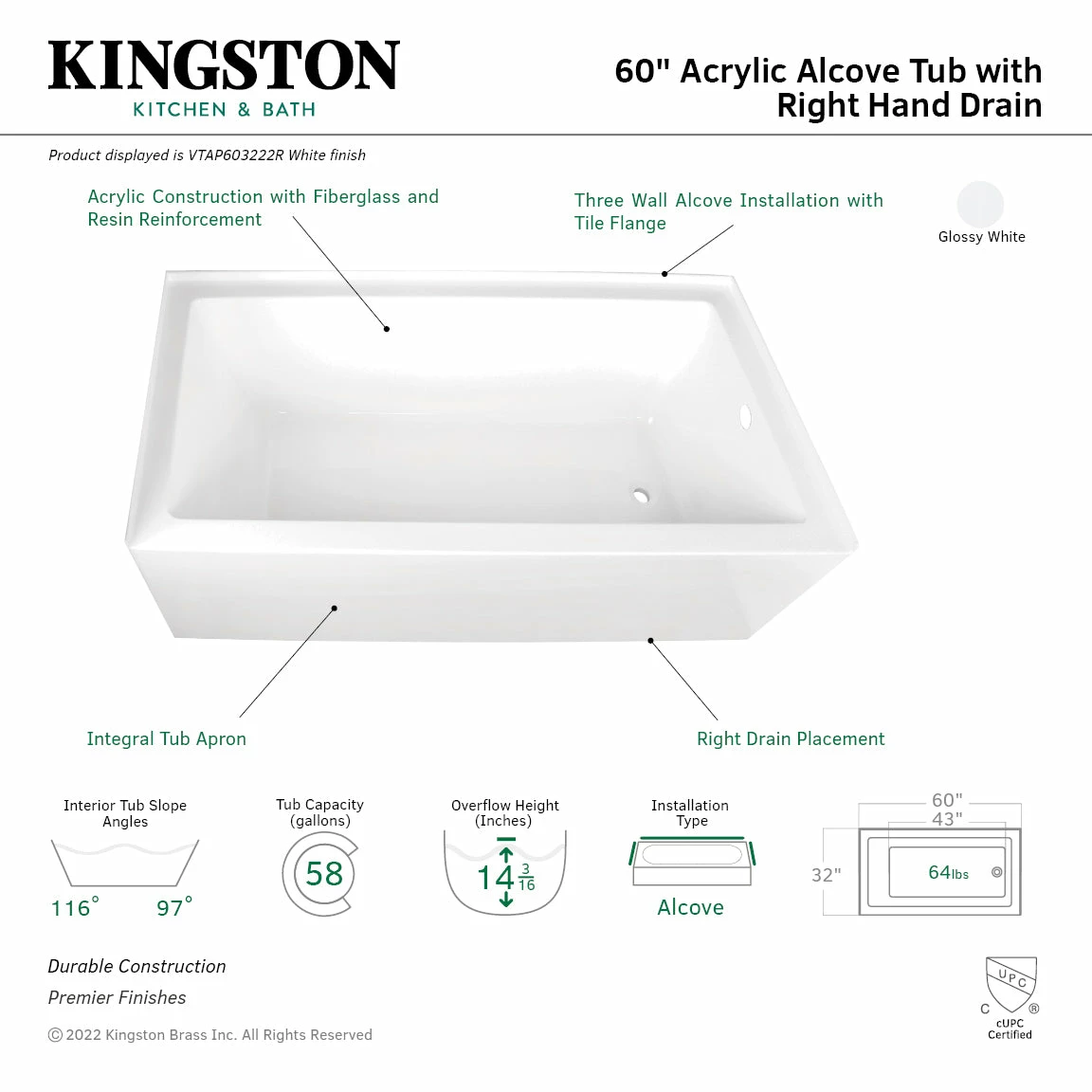 KINGSTON
KITCHEN & BATH

60" Acrylic Alcove Tub with Right Hand Drain

Product displayed is VTAP603222R White finish

Acrylic Construction with Fiberglass and Resin Reinforcement

Three Wall Alcove Installation with Tile Flange

Glossy White

Integral Tub Apron

Right Drain Placement

Interior Tub Slope Angles
116° 97°

Tub Capacity (gallons)
58

Overflow Height (Inches)
$14\frac{3}{16}$

Installation Type
Alcove

60"
43"
32"
64lbs

Durable Construction
Premier Finishes

© 2022 Kingston Brass Inc. All Rights Reserved

UPC
C ®
cUPC Certified