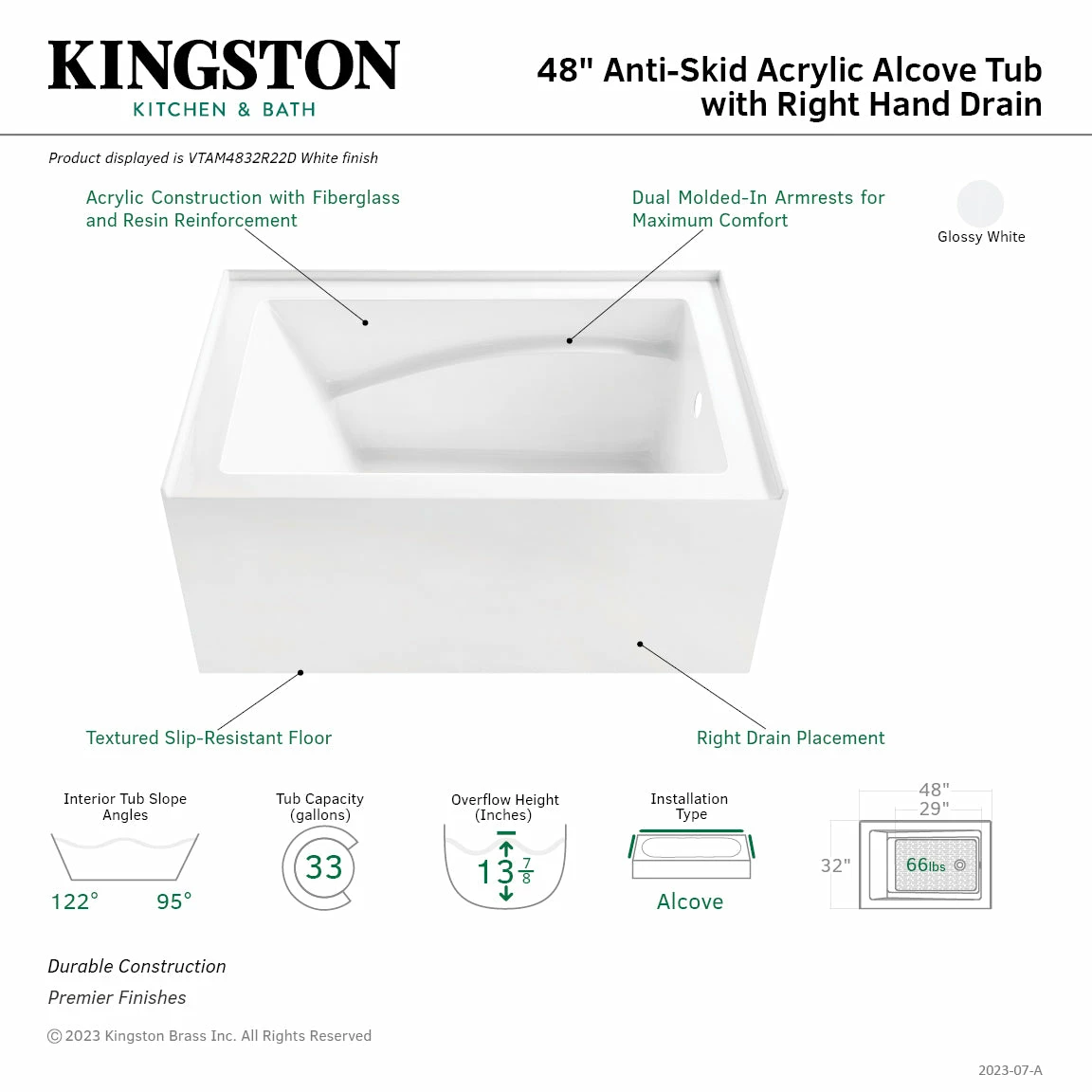 KINGSTON
KITCHEN & BATH

48" Anti-Skid Acrylic Alcove Tub with Right Hand Drain

Product displayed is VTAM4832R22D White finish

Acrylic Construction with Fiberglass and Resin Reinforcement

Dual Molded-In Armrests for Maximum Comfort

Glossy White

Textured Slip-Resistant Floor

Right Drain Placement

Interior Tub Slope Angles
122° 95°

Tub Capacity (gallons)
33

Overflow Height (Inches)
$13\frac{7}{8}$

Installation Type
Alcove

48"
29"
32"
66lbs

Durable Construction

Premier Finishes

© 2023 Kingston Brass Inc. All Rights Reserved

2023-07-A