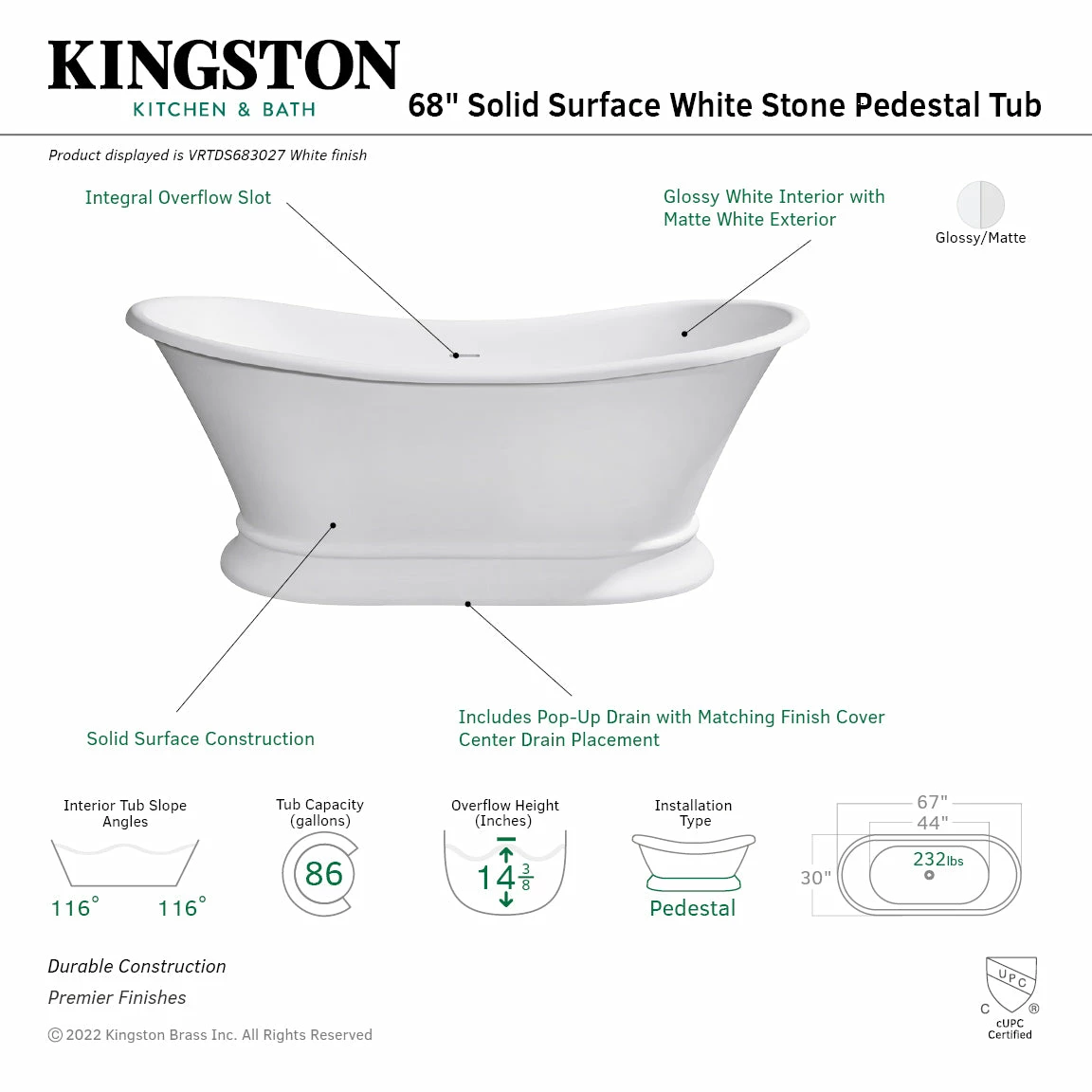 KINGSTON
KITCHEN & BATH

68" Solid Surface White Stone Pedestal Tub

Product displayed is VRTDS683027 White finish

Integral Overflow Slot

Glossy White Interior with Matte White Exterior

Glossy/Matte

Solid Surface Construction

Includes Pop-Up Drain with Matching Finish Cover
Center Drain Placement

Interior Tub Slope Angles
116° 116°

Tub Capacity (gallons)
86

Overflow Height (Inches)
$14\frac{3}{8}$

Installation Type
Pedestal

67"
44"
30"
232lbs

Durable Construction
Premier Finishes

© 2022 Kingston Brass Inc. All Rights Reserved

UPC
C ®
cUPC Certified